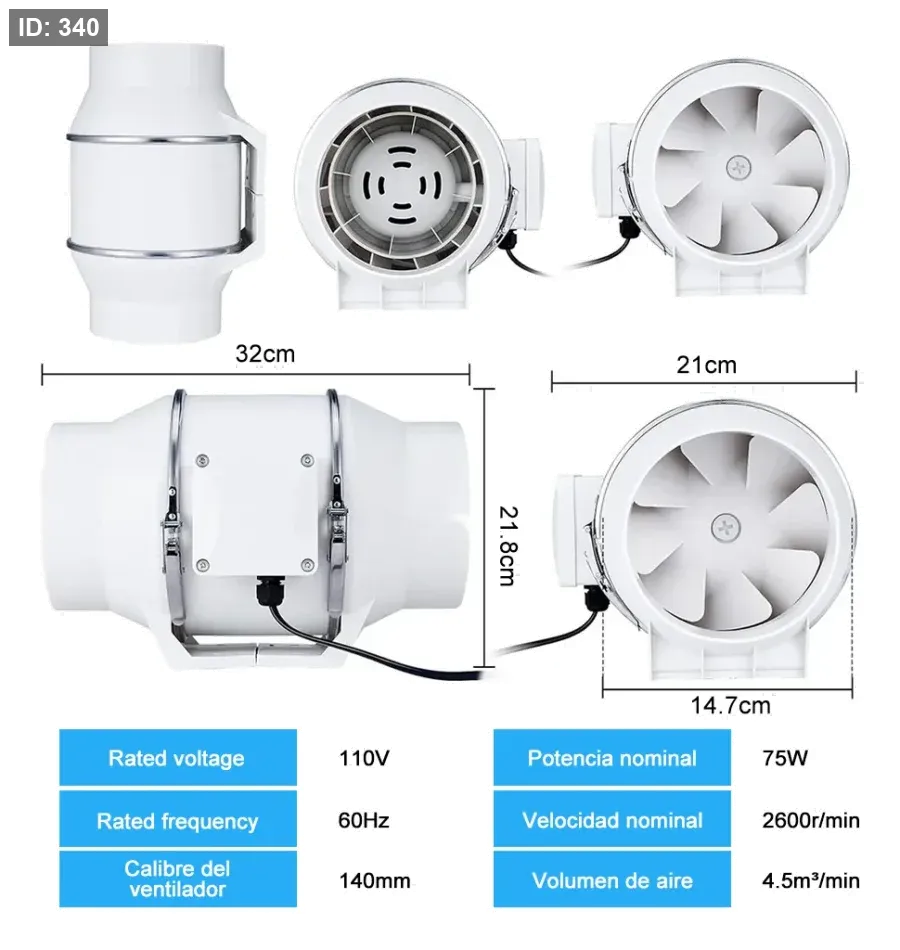 ID: 340

32cm

21cm

21.8cm

14.7cm

| Rated voltage | 110V | Potencia nominal | 75W |
|---|---|---|---|
| Rated frequency | 60Hz | Velocidad nominal | 2600r/min |
| Calibre del ventilador | 140mm | Volumen de aire | 4.5m³/min |