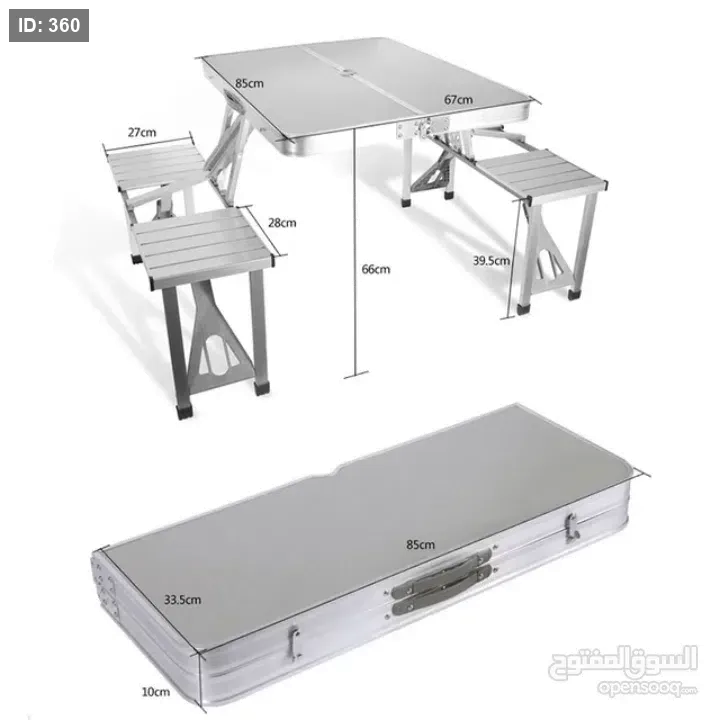 ID: 360

85cm

67cm

27cm

28cm

66cm

39.5cm

85cm

33.5cm

10cm

السوق المفتوح
opensooq.com