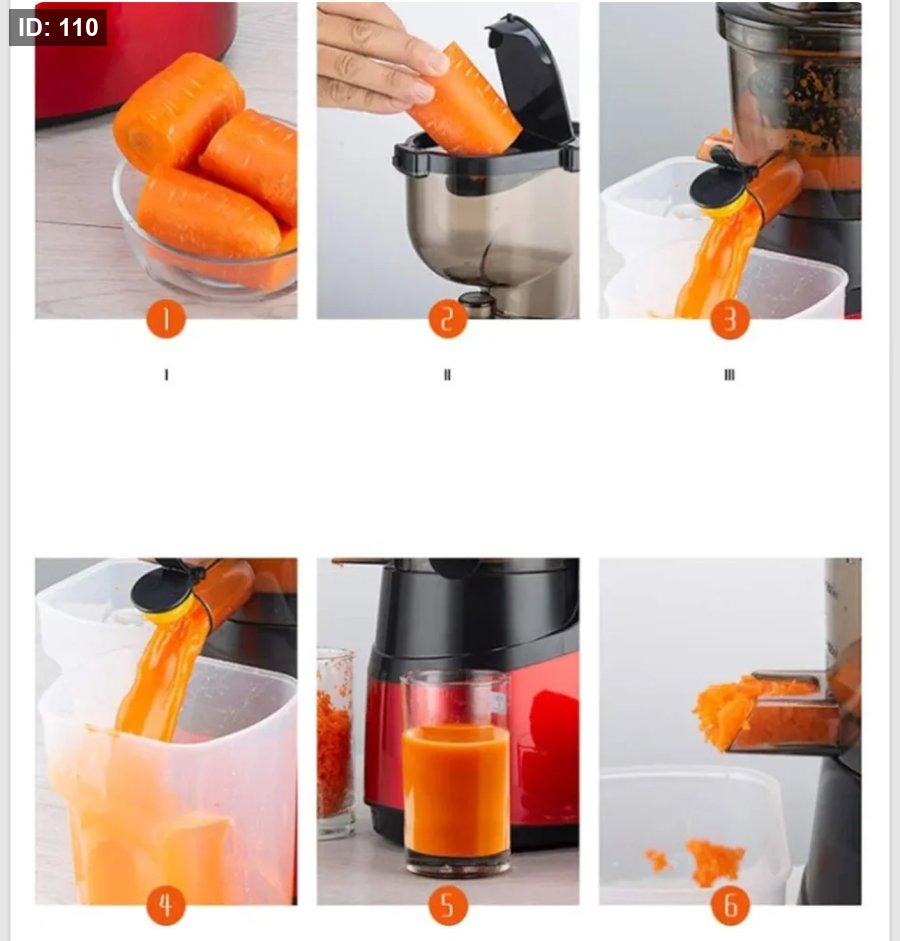 ID: 110

1

2

3

I

II

III

4

5

6