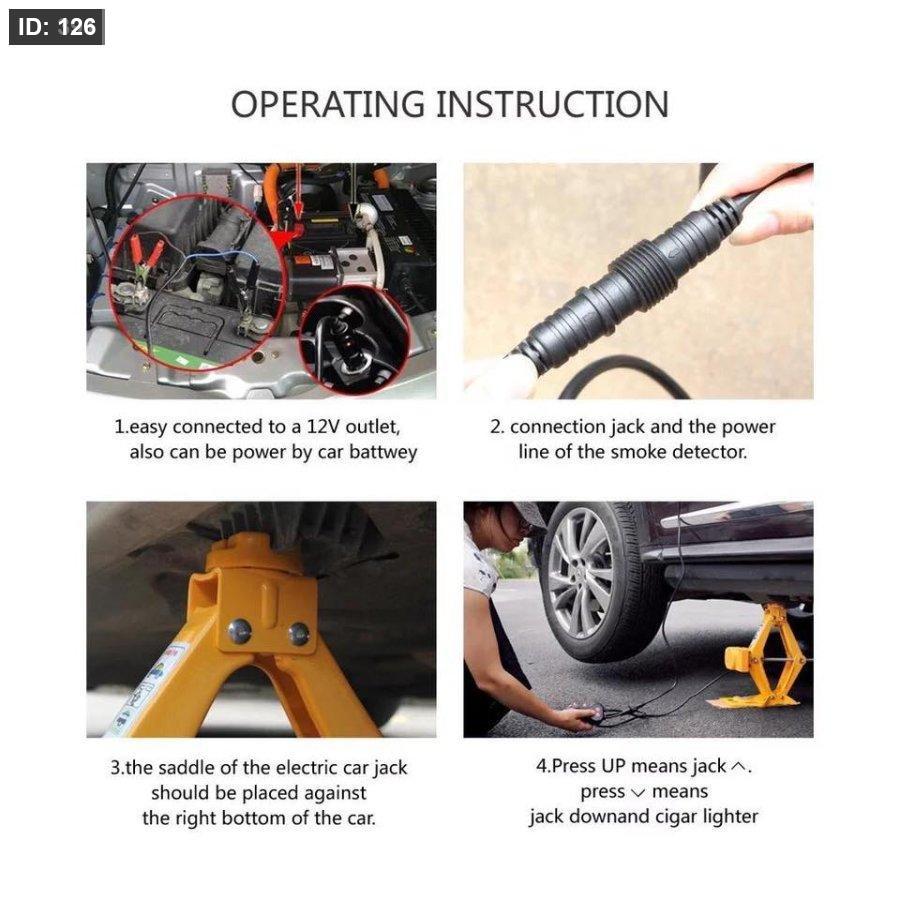 ID: 126

OPERATING INSTRUCTION

1.easy connected to a 12V outlet, also can be power by car battwey

2. connection jack and the power line of the smoke detector.

3.the saddle of the electric car jack should be placed against the right bottom of the car.

4.Press UP means jack ∧. press ∨ means jack downand cigar lighter